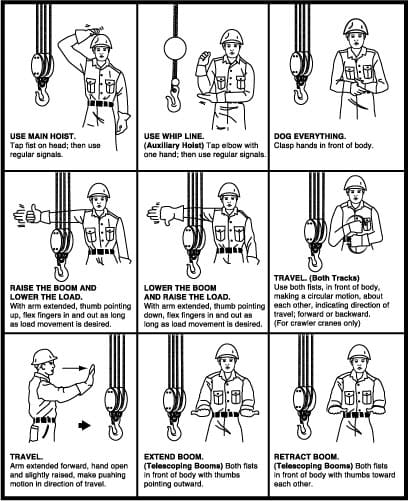 USE MAIN HOIST.
Tap fist on head; then use regular signals.

USE WHIP LINE.
(Auxiliary Hoist) Tap elbow with one hand; then use regular signals.

DOG EVERYTHING.
Clasp hands in front of body.

RAISE THE BOOM AND LOWER THE LOAD.
With arm extended, thumb pointing up, flex fingers in and out as long as load movement is desired.

LOWER THE BOOM AND RAISE THE LOAD.
With arm extended, thumb pointing down, flex fingers in and out as long as load movement is desired.

TRAVEL. (Both Tracks)
Use both fists, in front of body, making a circular motion, about each other, indicating direction of travel; forward or backward. (For crawler cranes only)

TRAVEL.
Arm extended forward, hand open and slightly raised, make pushing motion in direction of travel.

EXTEND BOOM.
(Telescoping Booms) Both fists in front of body with thumbs pointing outward.

RETRACT BOOM.
(Telescoping Booms) Both fists in front of body with thumbs toward each other.