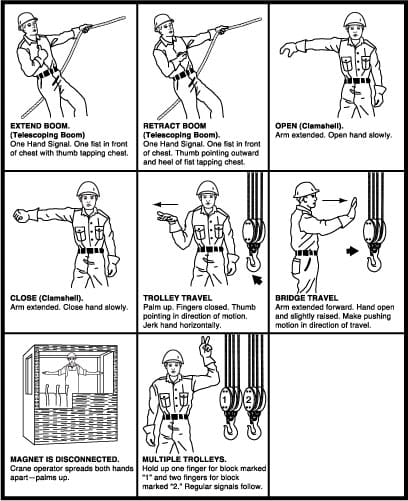 EXTEND BOOM.
(Telescoping Boom)
One Hand Signal. One fist in front of chest with thumb tapping chest.

RETRACT BOOM
(Telescoping Boom).
One Hand Signal. One fist in front of chest. Thumb pointing outward and heel of fist tapping chest.

OPEN (Clamshell).
Arm extended. Open hand slowly.

CLOSE (Clamshell).
Arm extended. Close hand slowly.

TROLLEY TRAVEL
Palm up. Fingers closed. Thumb pointing in direction of motion. Jerk hand horizontally.

BRIDGE TRAVEL
Arm extended forward. Hand open and slightly raised. Make pushing motion in direction of travel.

MAGNET IS DISCONNECTED.
Crane operator spreads both hands apart—palms up.

1 2

MULTIPLE TROLLEYS.
Hold up one finger for block marked "1" and two fingers for block marked "2." Regular signals follow.